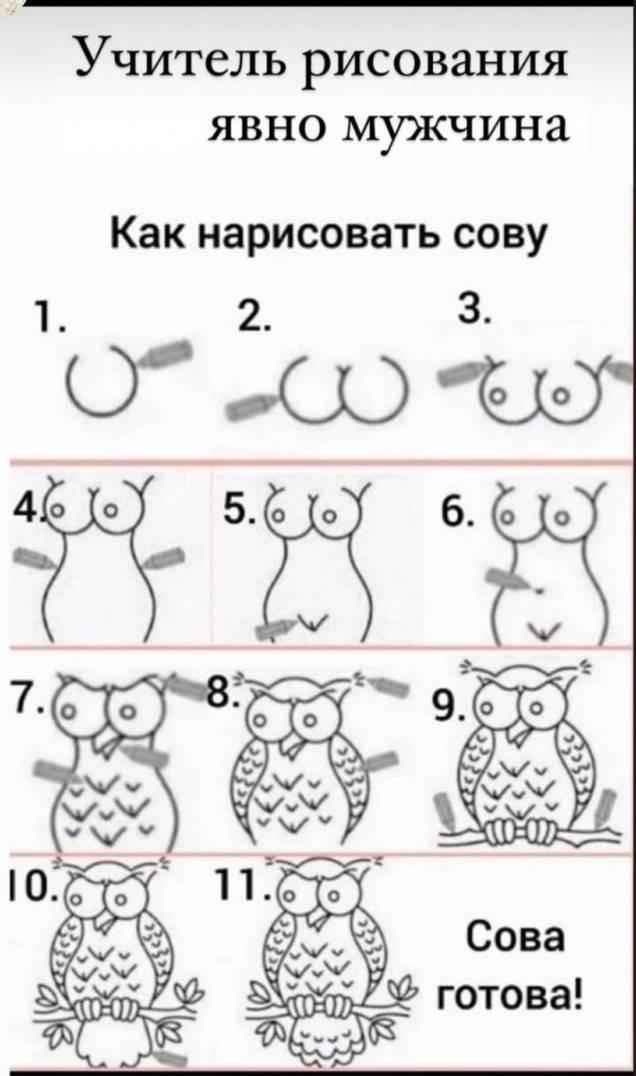 Учитель рисования явно мужчина

Как нарисовать сову

1.

2.

3.

4.

5.

6.

7.

8.

9.

10.

11.

Сова готова!